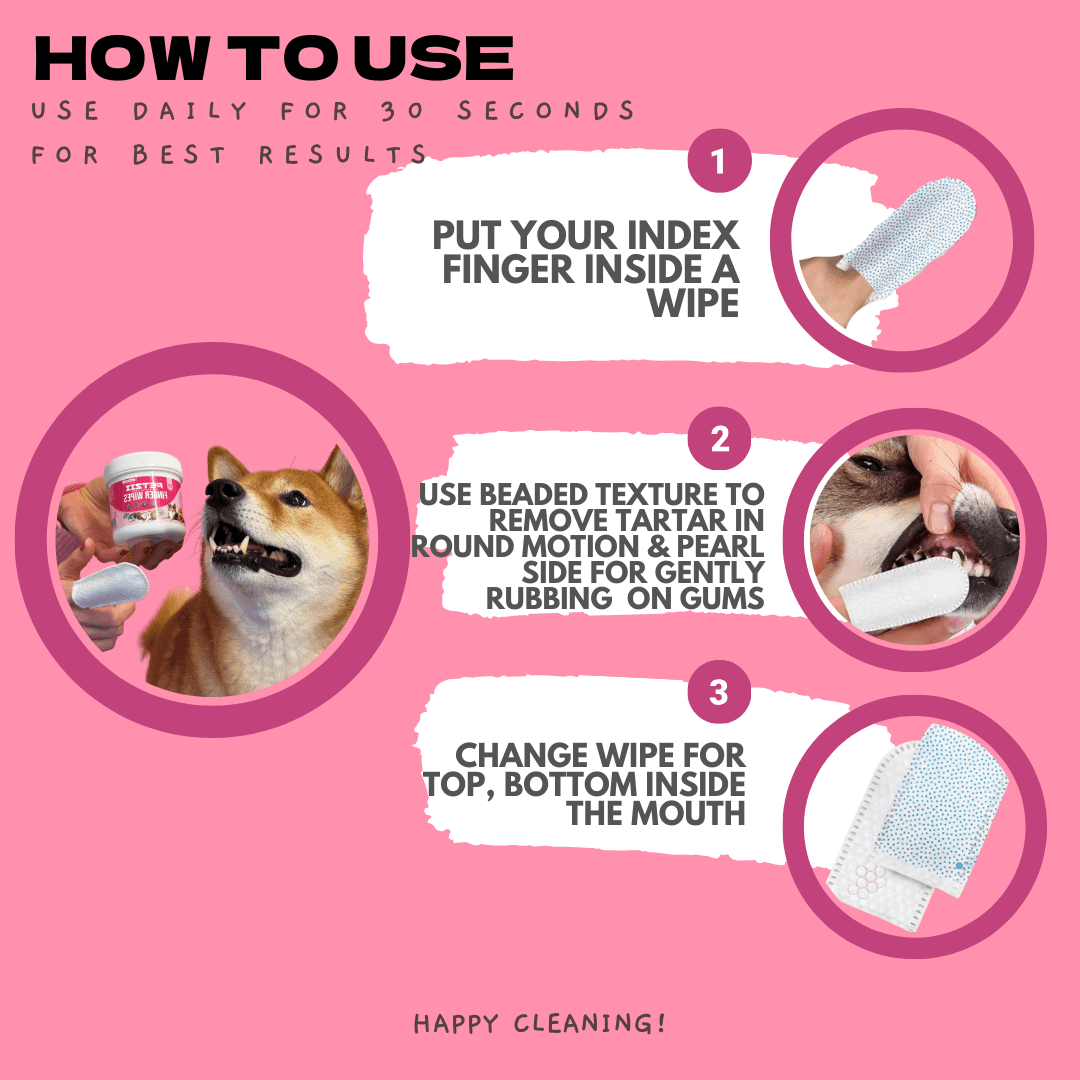 HOW TO USE

USE DAILY FOR 30 SECONDS FOR BEST RESULTS

1

PUT YOUR INDEX FINGER INSIDE A WIPE

PETZII FINGER WIPES

2

USE BEADED TEXTURE TO REMOVE TARTAR IN ROUND MOTION & PEARL SIDE FOR GENTLY RUBBING ON GUMS

3

CHANGE WIPE FOR TOP, BOTTOM INSIDE THE MOUTH

HAPPY CLEANING!