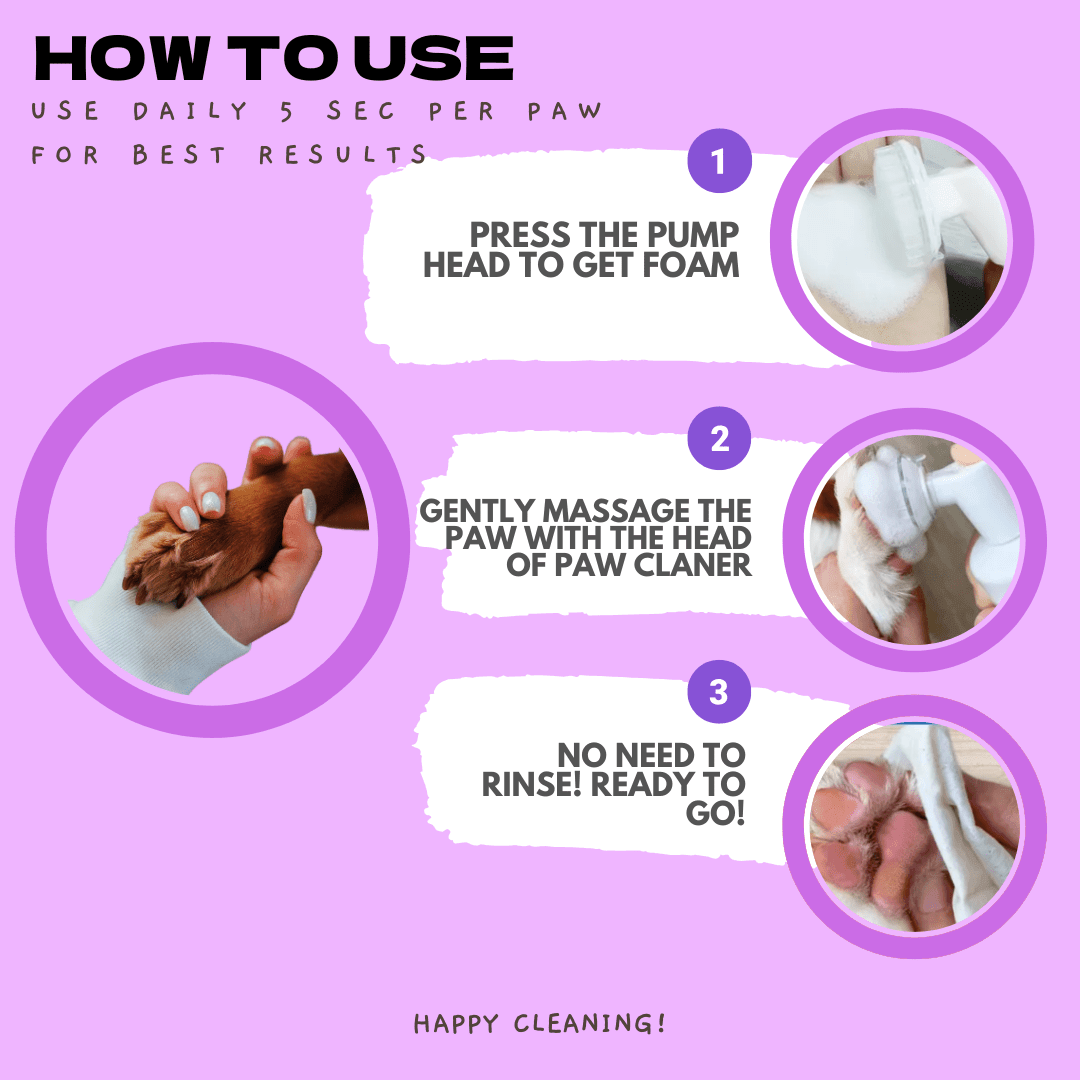 HOW TO USE

USE DAILY 5 SEC PER PAW FOR BEST RESULTS

1

PRESS THE PUMP HEAD TO GET FOAM

2

GENTLY MASSAGE THE PAW WITH THE HEAD OF PAW CLANER

3

NO NEED TO RINSE! READY TO GO!

HAPPY CLEANING!